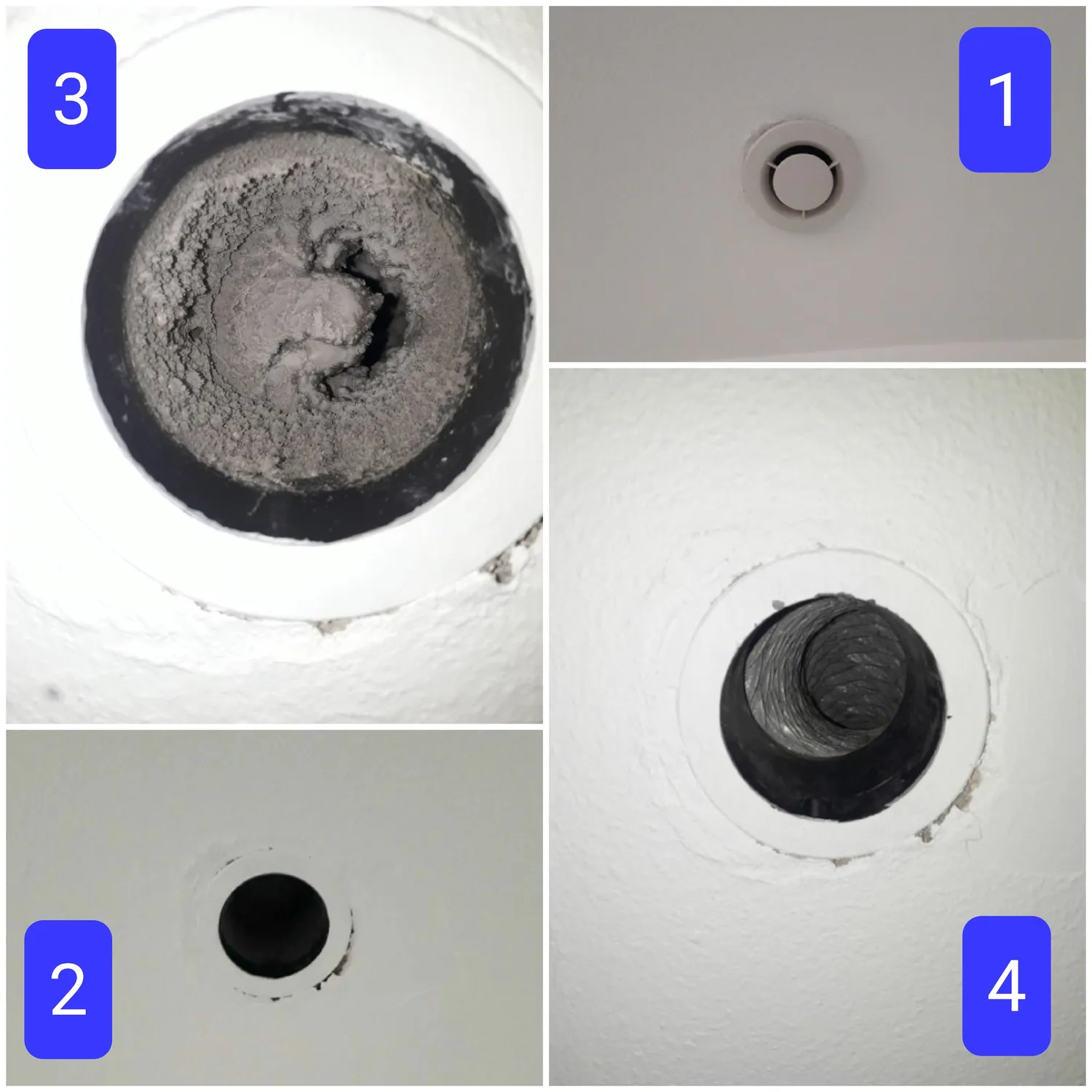 3

1

2

4